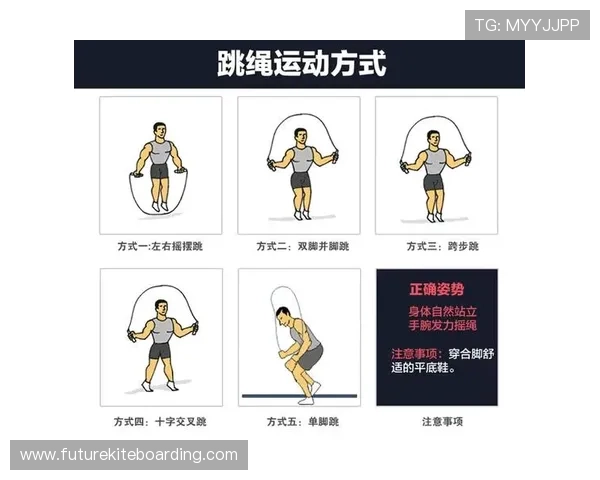 TG: MYYJJPP

跳绳运动方式

方式一:左右摇摆跳

方式二：双脚并脚跳

方式三：跨步跳

方式四：十字交叉跳

方式五：单脚跳

正确姿势
身体自然站立
手腕发力摇绳

注意事项：穿合脚舒适的平底鞋。

注意事项

www.futurekiteboarding.com